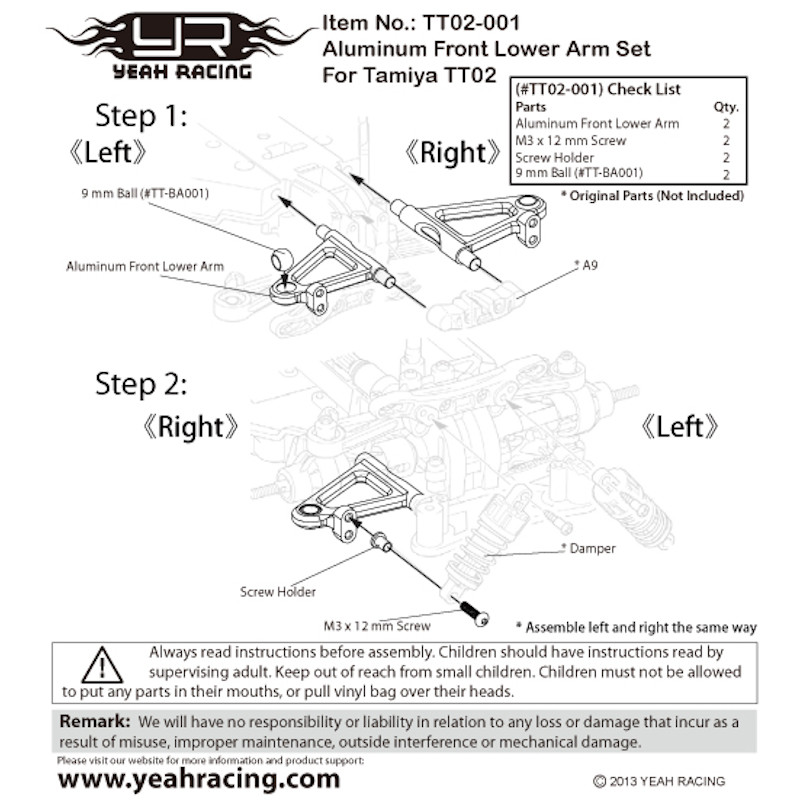 YR
YEAH RACING

Item No.: TT02-001
Aluminum Front Lower Arm Set
For Tamiya TT02

(#TT02-001) Check List

| Parts | Qty. |
|---|---|
| Aluminum Front Lower Arm | 2 |
| M3 x 12 mm Screw | 2 |
| Screw Holder | 2 |
| 9 mm Ball (#TT-BA001) | 2 |

* Original Parts (Not Included)

Step 1:
《Left》
《Right》
9 mm Ball (#TT-BA001)
Aluminum Front Lower Arm
* A9

Step 2:
《Right》
《Left》
* Damper
Screw Holder
M3 x 12 mm Screw
* Assemble left and right the same way

Always read instructions before assembly. Children should have instructions read by supervising adult. Keep out of reach from small children. Children must not be allowed to put any parts in their mouths, or pull vinyl bag over their heads.

Remark: We will have no responsibility or liability in relation to any loss or damage that incur as a result of misuse, improper maintenance, outside interference or mechanical damage.

Please visit our website for more information and product support:
www.yeahracing.com
© 2013 YEAH RACING