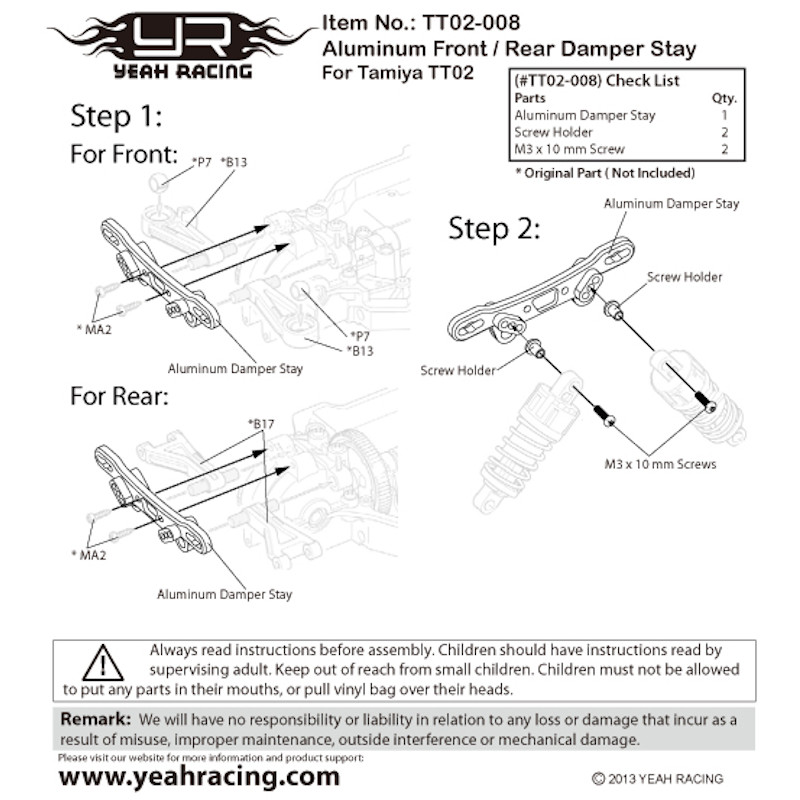 YR
YEAH RACING

Item No.: TT02-008
Aluminum Front / Rear Damper Stay
For Tamiya TT02

(#TT02-008) Check List

| Parts | Qty. |
|---|---|
| Aluminum Damper Stay | 1 |
| Screw Holder | 2 |
| M3 x 10 mm Screw | 2 |

* Original Part ( Not Included)

Step 1:

For Front:

*P7 *B13

* MA2

*P7
*B13

Aluminum Damper Stay

For Rear:

*B17

* MA2

Aluminum Damper Stay

Step 2:

Aluminum Damper Stay

Screw Holder

Screw Holder

M3 x 10 mm Screws

Always read instructions before assembly. Children should have instructions read by supervising adult. Keep out of reach from small children. Children must not be allowed to put any parts in their mouths, or pull vinyl bag over their heads.

Remark: We will have no responsibility or liability in relation to any loss or damage that incur as a result of misuse, improper maintenance, outside interference or mechanical damage.

Please visit our website for more information and product support:
www.yeahracing.com

© 2013 YEAH RACING